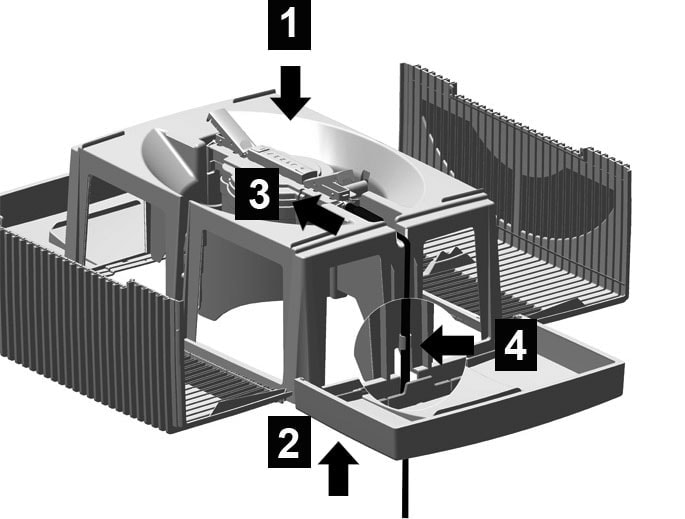 1
3
4
2