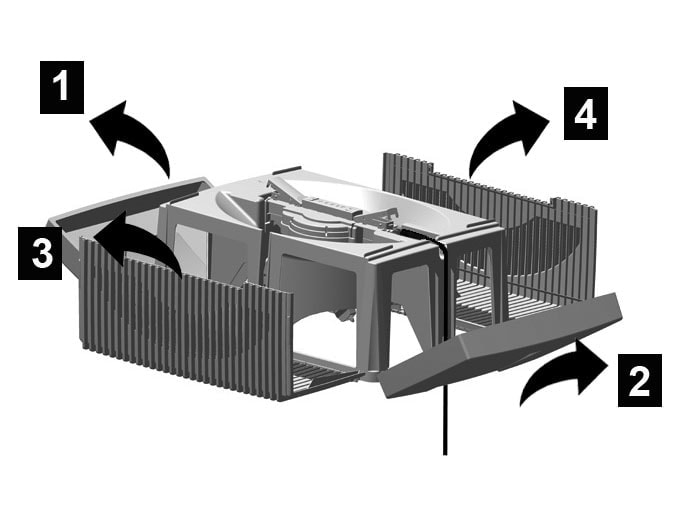 1
4
3
2